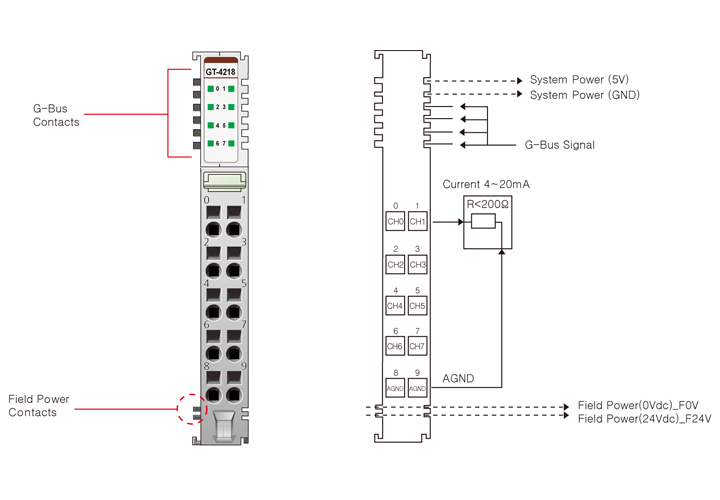 G-Bus Contacts

GT-4218

0 1
2 3
4 5
6 7

0 1
2 3
4 5
6 7
8 9

Field Power Contacts

System Power (5V)
System Power (GND)

G-Bus Signal

Current 4~20mA

R<200Ω

0 1
CH0 CH1
2 3
CH2 CH3
4 5
CH4 CH5
6 7
CH6 CH7
8 9
AGND AGND

AGND

Field Power(0Vdc)_F0V
Field Power(24Vdc)_F24V