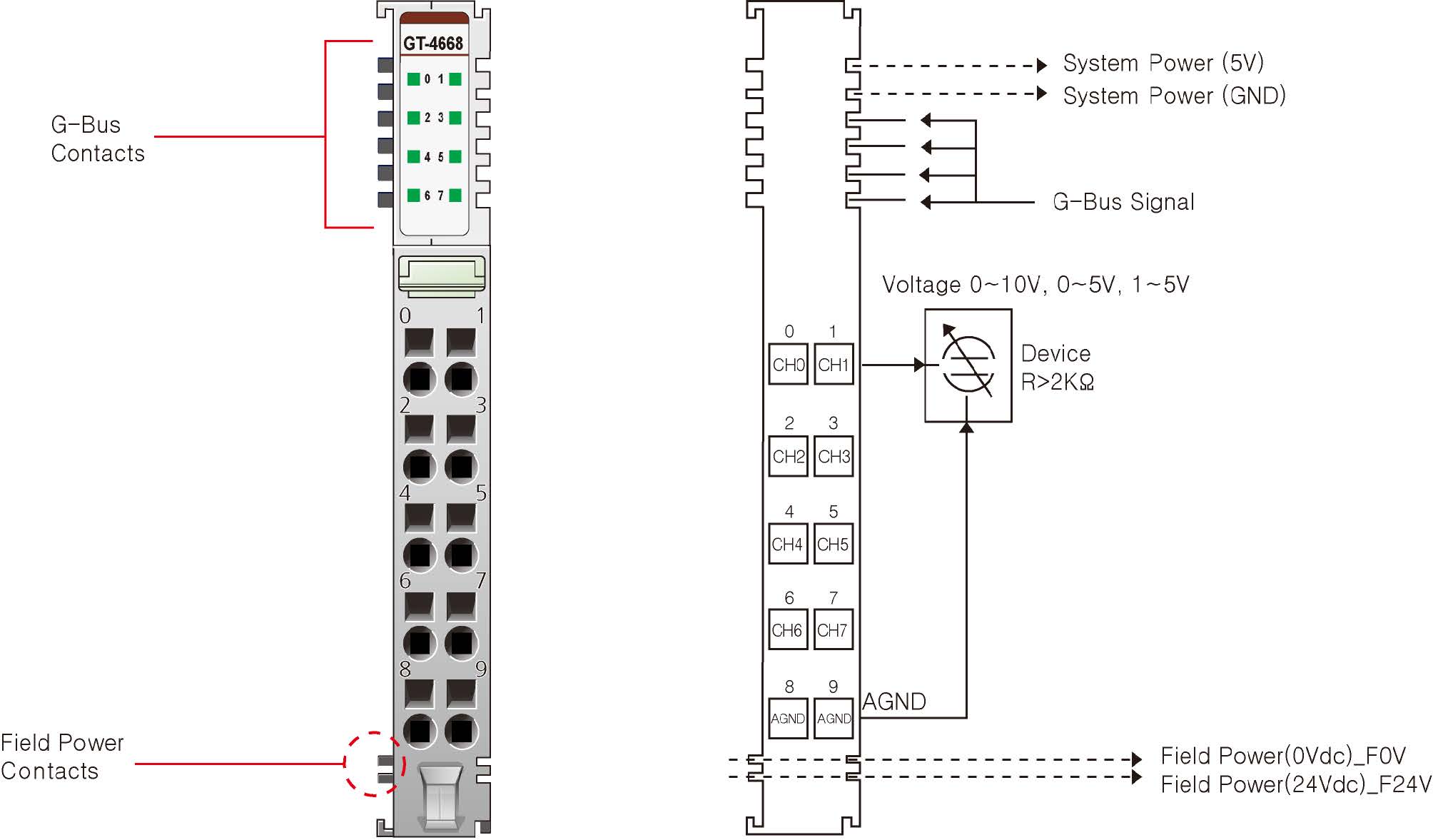 G-Bus Contacts

GT-4668

0 1
2 3
4 5
6 7

0 1
2 3
4 5
6 7
8 9

Field Power Contacts

System Power (5V)
System Power (GND)

G-Bus Signal

Voltage 0~10V, 0~5V, 1~5V

0 1
CH0 CH1

Device
R>2KΩ

2 3
CH2 CH3

4 5
CH4 CH5

6 7
CH6 CH7

8 9
AGND AGND
AGND

Field Power(0Vdc)_F0V
Field Power(24Vdc)_F24V