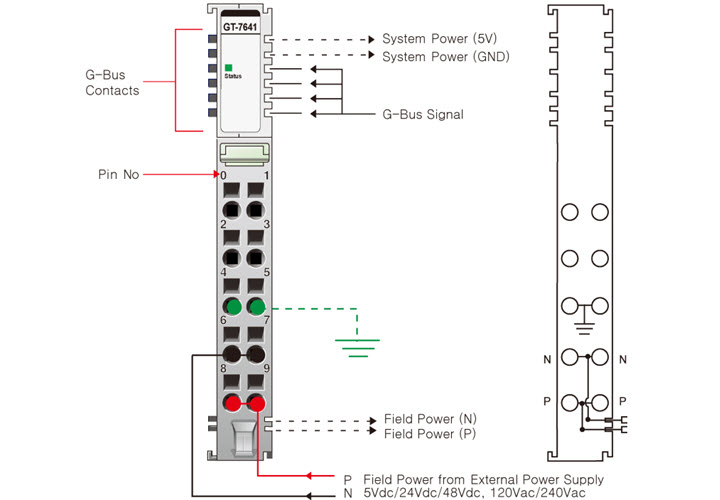 GT-7641

Status

G-Bus Contacts

System Power (5V)
System Power (GND)

G-Bus Signal

Pin No

0 1
2 3
4 5
6 7
8 9

Field Power (N)
Field Power (P)

P Field Power from External Power Supply
N 5Vdc/24Vdc/48Vdc, 120Vac/240Vac

N N
P P