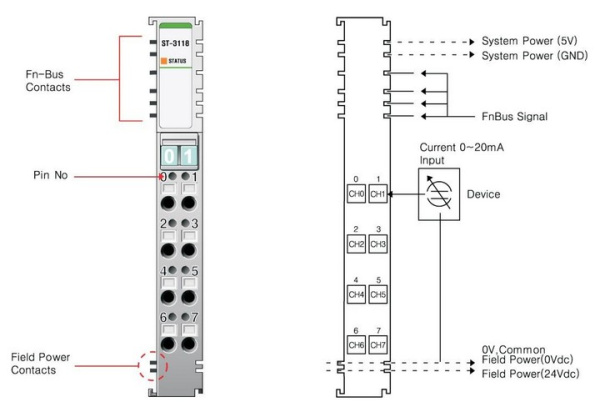 Fn-Bus Contacts

ST-3118

STATUS

0 1

Pin No

0 1

2 3

4 5

6 7

Field Power Contacts

System Power (5V)
System Power (GND)

FnBus Signal

Current 0~20mA Input

Device

0 1
CH0 CH1

2 3
CH2 CH3

4 5
CH4 CH5

6 7
CH6 CH7

0V Common
Field Power(0Vdc)
Field Power(24Vdc)